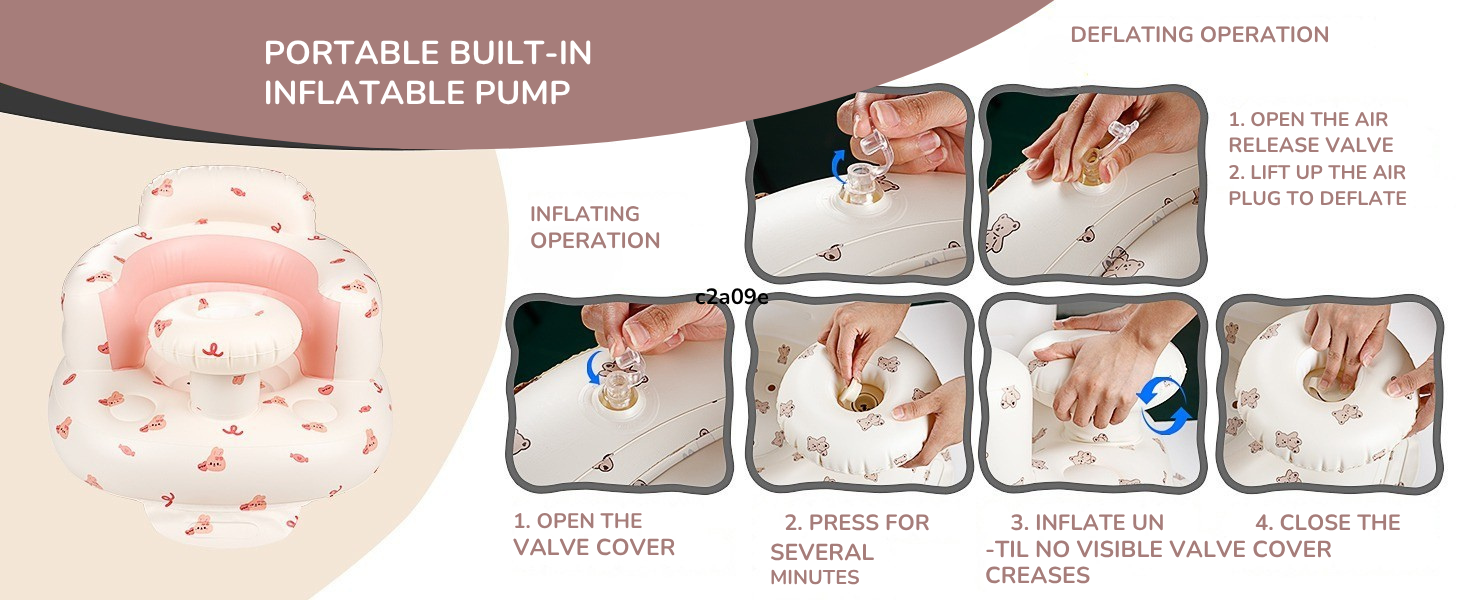 PORTABLE BUILT-IN INFLATABLE PUMP

DEFLATING OPERATION

1. OPEN THE AIR RELEASE VALVE
2. LIFT UP THE AIR PLUG TO DEFLATE

INFLATING OPERATION

c2a09e

1. OPEN THE VALVE COVER

2. PRESS FOR SEVERAL MINUTES

3. INFLATE UN-TIL NO VISIBLE CREASES

4. CLOSE THE VALVE COVER